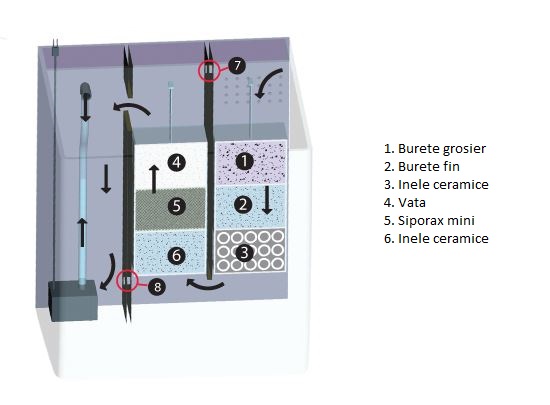 7
4
1
5
2
6
3
8

1. Burete grosier
2. Burete fin
3. Inele ceramice
4. Vata
5. Siporax mini
6. Inele ceramice